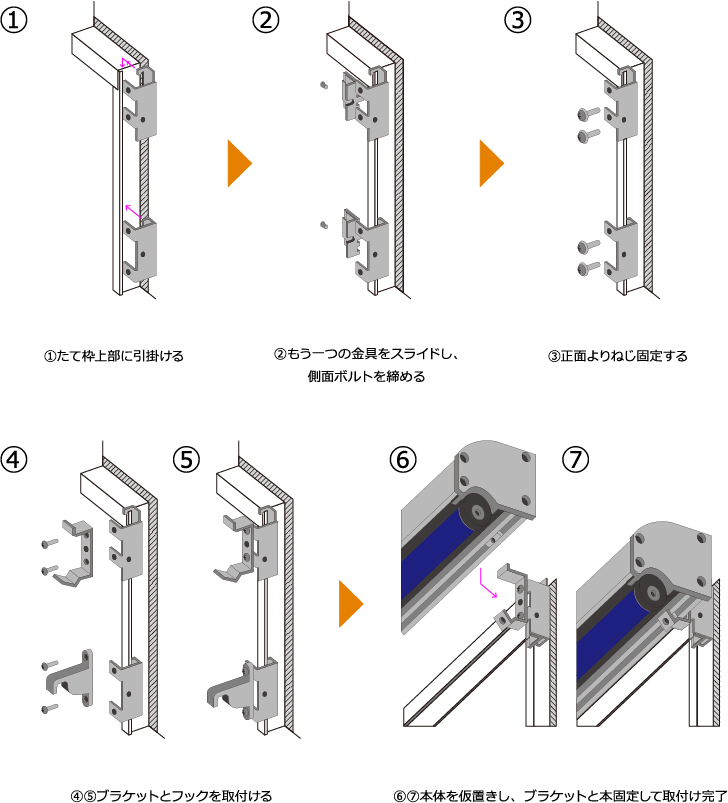 ①

②

③

①たて枠上部に引掛ける

②もう一つの金具をスライドし、側面ボルトを締める

③正面よりねじ固定する

④

⑤

⑥

⑦

④⑤ブラケットとフックを取付ける

⑥⑦本体を仮置きし、ブラケットと本固定して取付け完了